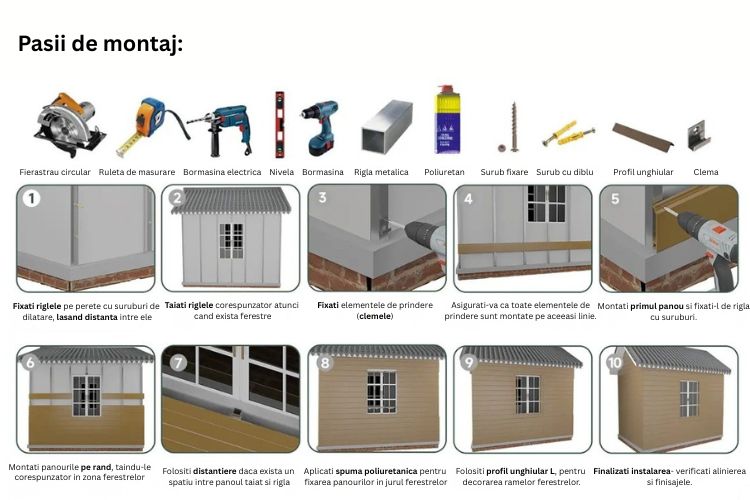 Pasii de montaj:

Fierastrau circular

Ruleta de masurare

Bormasina electrica

Nivela

Bormasina

Rigla metalica

Poliuretan

Surub fixare

Surub cu diblu

Profil unghiular

Clema

1

Fixati riglele pe perete cu suruburi de dilatare, lasand distanta intre ele

2

Taiati riglele corespunzator atunci cand exista ferestre

3

Fixati elementele de prindere (clemele)

4

Asigurati-va ca toate elementele de prindere sunt montate pe aceeasi linie.

5

Montati primul panou si fixati-l de rigla cu suruburi.

6

Montati panourile pe rand, taindu-le corespunzator in zona ferestrelor

7

Folositi distantiere daca exista un spatiu intre panoul taiat si rigla

8

Aplicati spuma poliuretanica pentru fixarea panourilor in jurul ferestrelor

9

Folositi profil unghiular L, pentru decorarea ramelor ferestrelor.

10

Finalizati instalarea- verificati alinierea si finisajele.